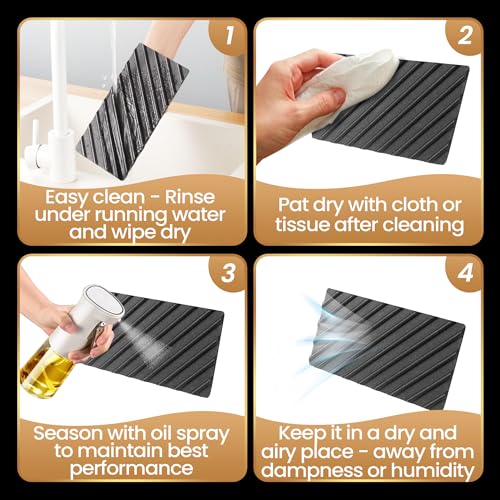 1

Easy clean - Rinse under running water and wipe dry

2

Pat dry with cloth or tissue after cleaning

3

Season with oil spray to maintain best performance

4

Keep it in a dry and airy place - away from dampness or humidity