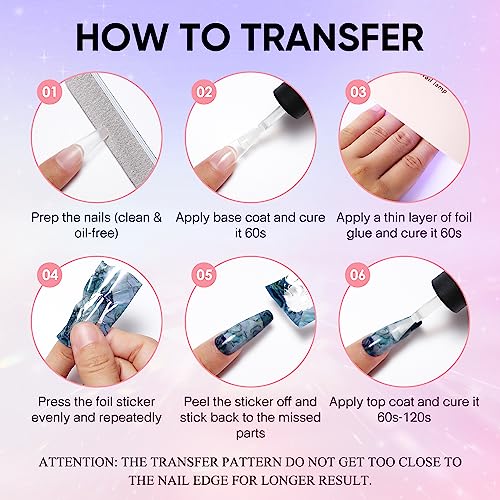 HOW TO TRANSFER

01

Prep the nails (clean & oil-free)

02

Apply base coat and cure it 60s

03

nail lamp

Apply a thin layer of foil glue and cure it 60s

04

Press the foil sticker evenly and repeatedly

05

Peel the sticker off and stick back to the missed parts

06

Apply top coat and cure it 60s-120s

ATTENTION: THE TRANSFER PATTERN DO NOT GET TOO CLOSE TO THE NAIL EDGE FOR LONGER RESULT.