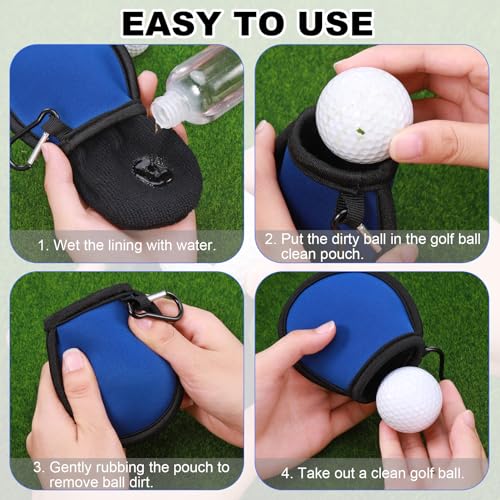 EASY TO USE

1. Wet the lining with water.

2. Put the dirty ball in the golf ball clean pouch.

3. Gently rubbing the pouch to remove ball dirt.

4. Take out a clean golf ball.