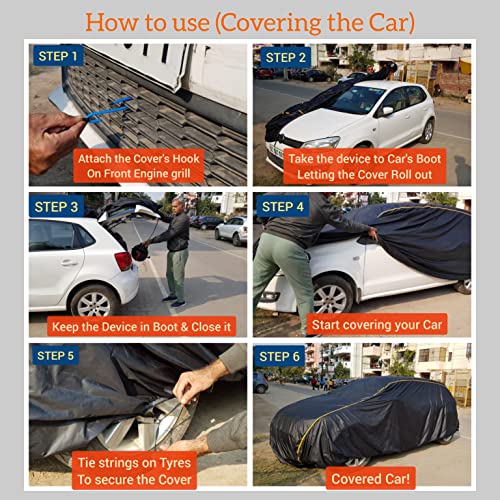 How to use (Covering the Car)

STEP 1

Attach the Cover's Hook On Front Engine grill

STEP 2

Take the device to Car's Boot Letting the Cover Roll out

STEP 3

Keep the Device in Boot & Close it

STEP 4

Start covering your Car

STEP 5

Tie strings on Tyres To secure the Cover

STEP 6

Covered Car!