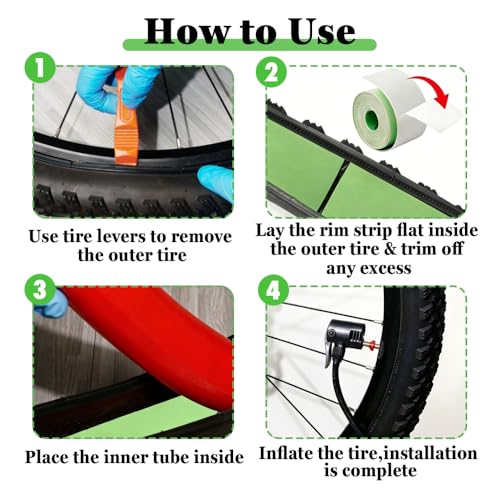 How to Use

1

Use tire levers to remove the outer tire

2

Lay the rim strip flat inside the outer tire & trim off any excess

3

Place the inner tube inside

4

Inflate the tire,installation is complete