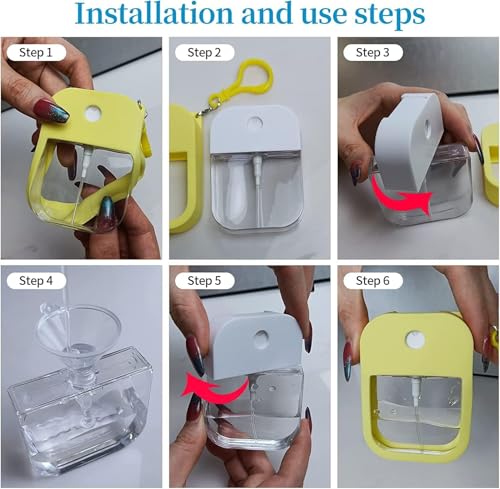 Installation and use steps

Step 1

Step 2

Step 3

Step 4

Step 5

Step 6