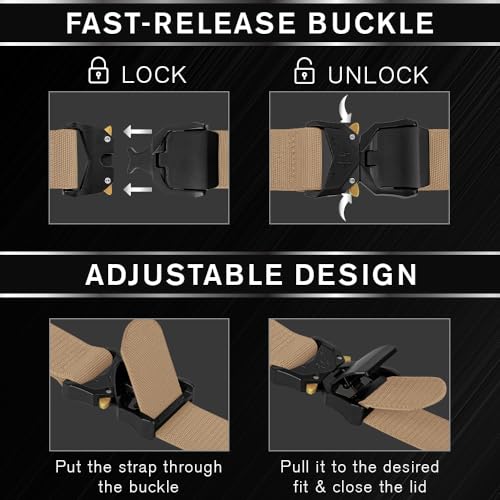 FAST-RELEASE BUCKLE

LOCK

UNLOCK

ADJUSTABLE DESIGN

Put the strap through the buckle

Pull it to the desired fit & close the lid