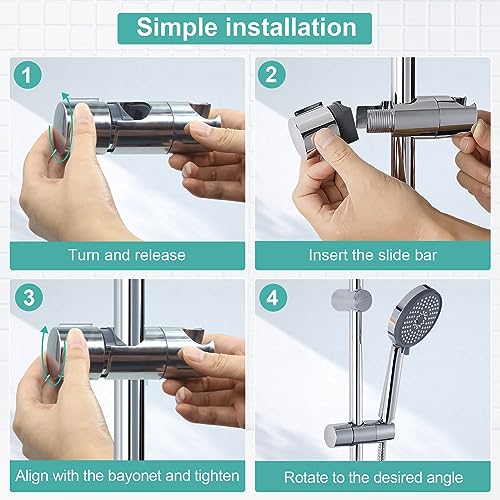 Simple installation

1

Turn and release

2

Insert the slide bar

3

Align with the bayonet and tighten

4

Rotate to the desired angle