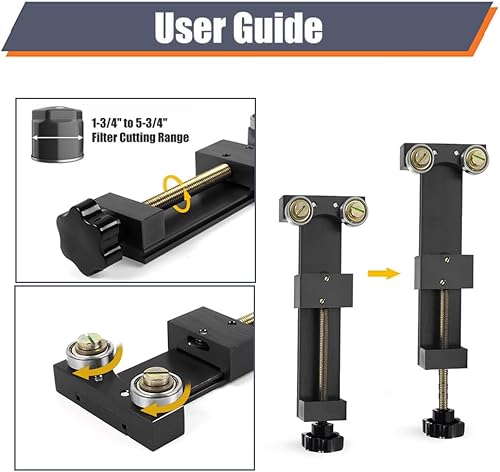 User Guide

1-3/4" to 5-3/4"
Filter Cutting Range