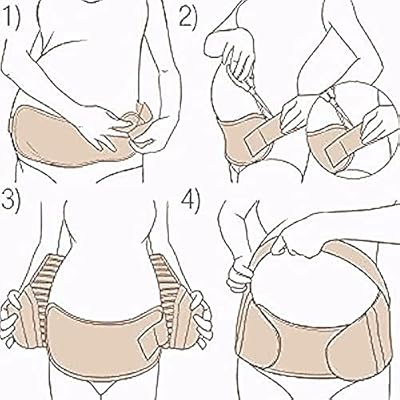 1)

2)

3)

4)