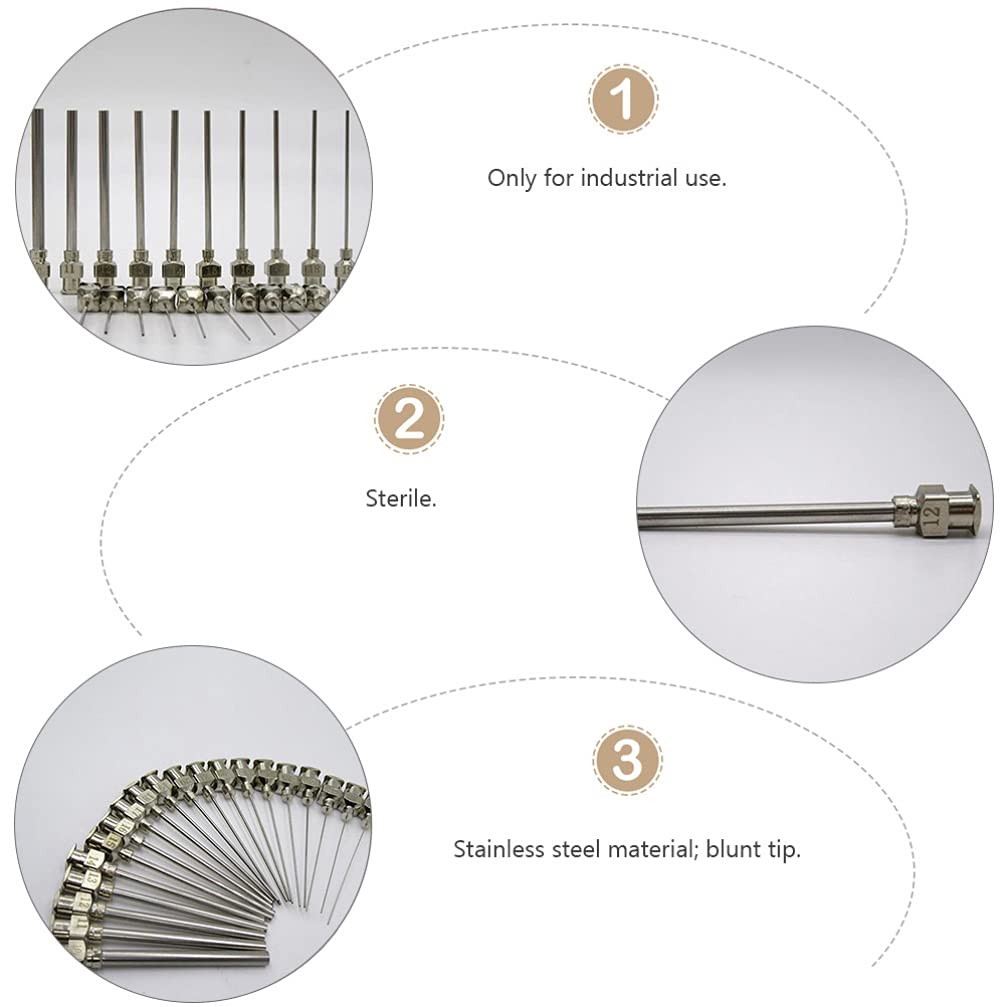 1

Only for industrial use.

2

Sterile.

12

3

Stainless steel material; blunt tip.