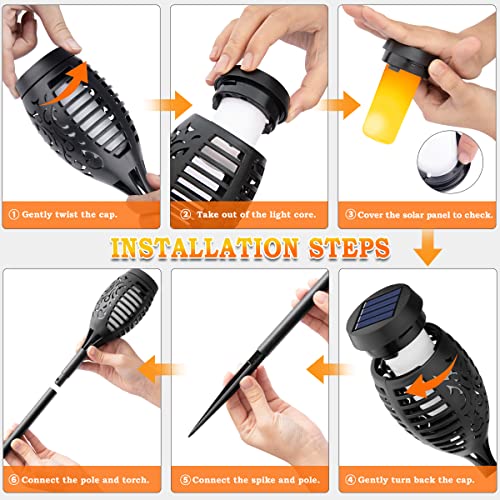 ① Gently twist the cap.

② Take out of the light core.

③ Cover the solar panel to check.

INSTALLATION STEPS

⑥ Connect the pole and torch.

⑤ Connect the spike and pole.

④ Gently turn back the cap.