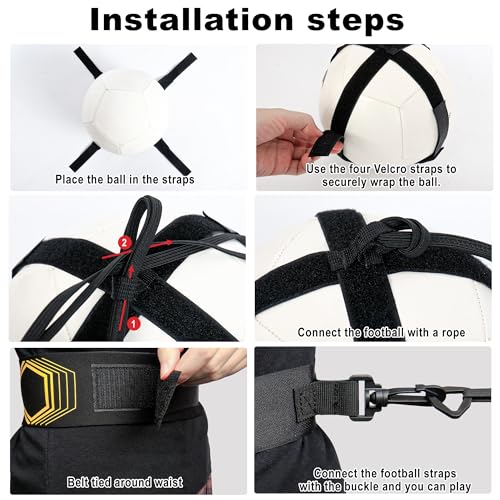 Installation steps

Place the ball in the straps

Use the four Velcro straps to securely wrap the ball.

2

1

Connect the football with a rope

Belt tied around waist

Connect the football straps with the buckle and you can play