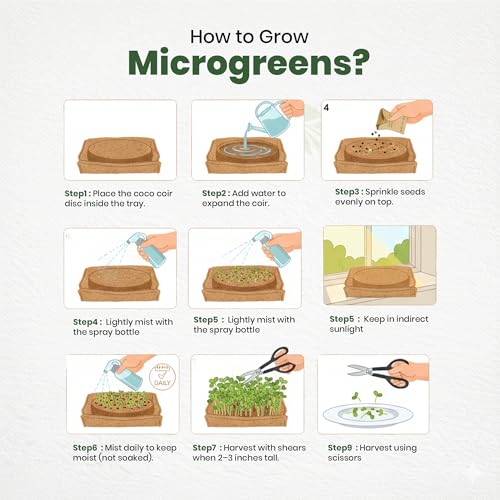 How to Grow
Microgreens?

Step1 : Place the coco coir disc inside the tray.

Step2 : Add water to expand the coir.

4

Step3 : Sprinkle seeds evenly on top.

Step4 : Lightly mist with the spray bottle

Step5 : Lightly mist with the spray bottle

Step5 : Keep in indirect sunlight

DAILY

Step6 : Mist daily to keep moist (not soaked).

Step7 : Harvest with shears when 2–3 inches tall.

Step9 : Harvest using scissors