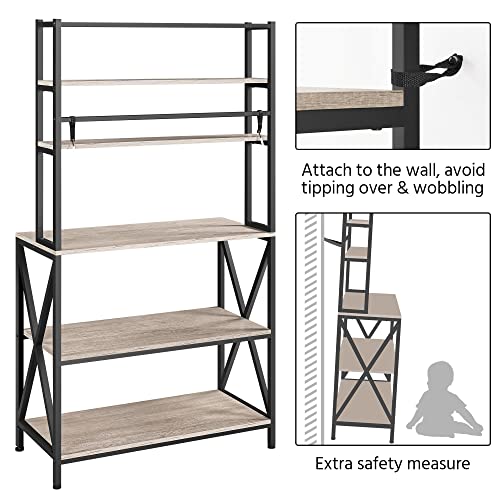 Attach to the wall, avoid tipping over & wobbling

Extra safety measure