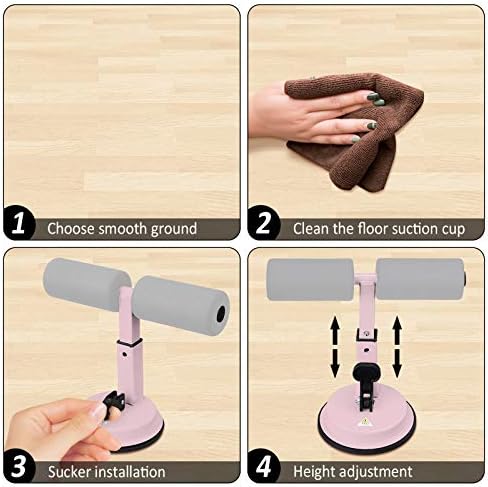 1 Choose smooth ground

2 Clean the floor suction cup

3 Sucker installation

4 Height adjustment