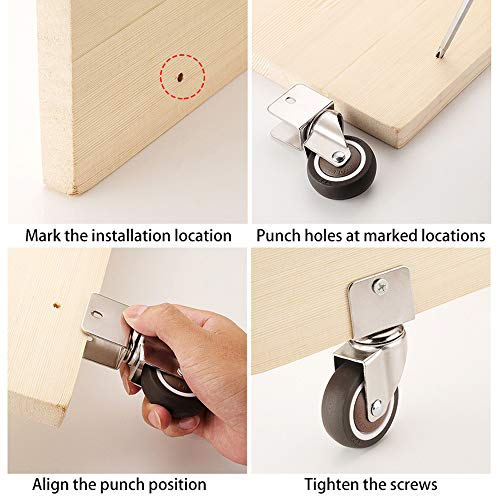 Mark the installation location

Punch holes at marked locations

Align the punch position

Tighten the screws