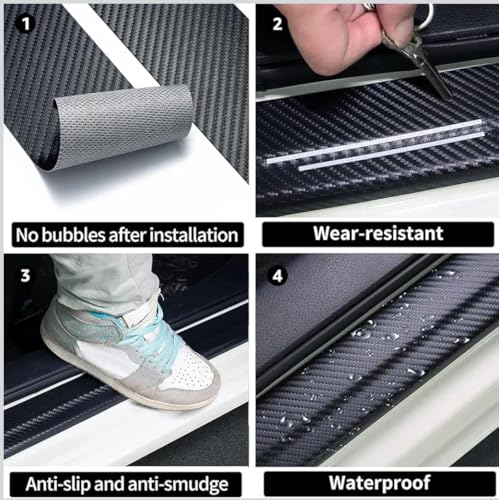 1

No bubbles after installation

2

Wear-resistant

3

Anti-slip and anti-smudge

4

Waterproof