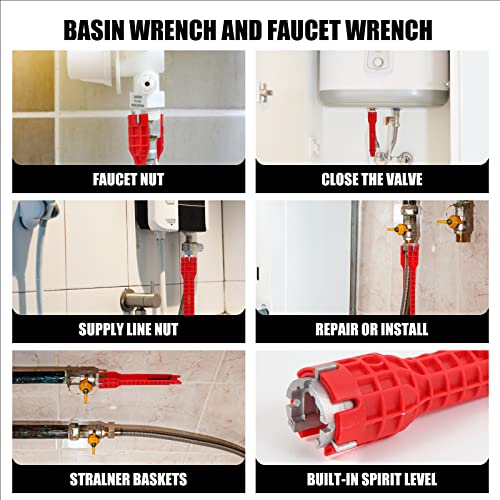 BASIN WRENCH AND FAUCET WRENCH

FAUCET NUT

CLOSE THE VALVE

SUPPLY LINE NUT

REPAIR OR INSTALL

STRALNER BASKETS

BUILT-IN SPIRIT LEVEL