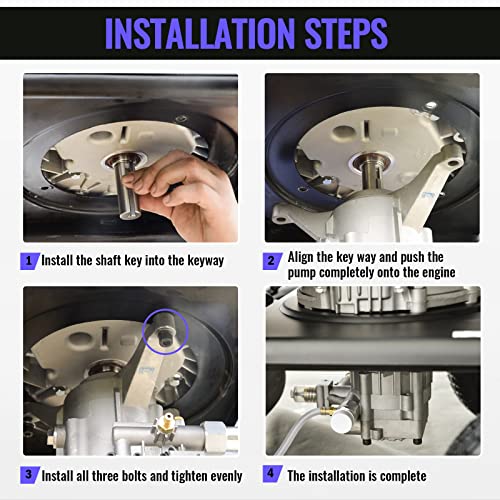 INSTALLATION STEPS

1 Install the shaft key into the keyway

2 Align the key way and push the pump completely onto the engine

3 Install all three bolts and tighten evenly

4 The installation is complete