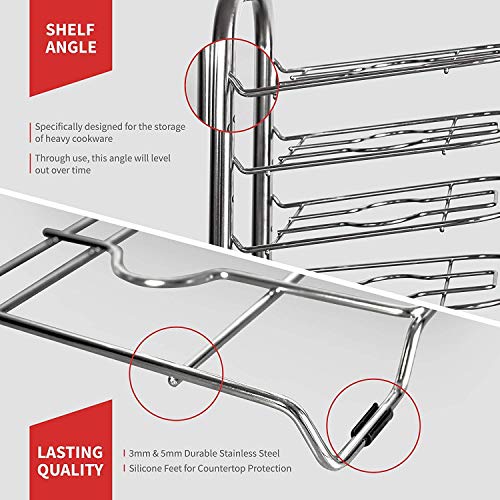 SHELF ANGLE

Specifically designed for the storage of heavy cookware

Through use, this angle will level out over time

LASTING QUALITY

3mm & 5mm Durable Stainless Steel

Silicone Feet for Countertop Protection