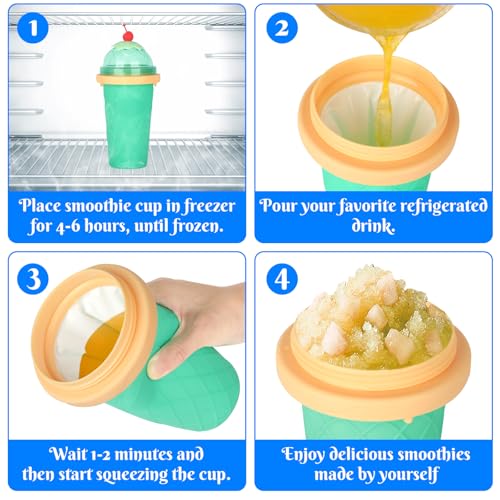 1

Place smoothie cup in freezer for 4-6 hours, until frozen.

2

Pour your favorite refrigerated drink.

3

Wait 1-2 minutes and then start squeezing the cup.

4

Enjoy delicious smoothies made by yourself