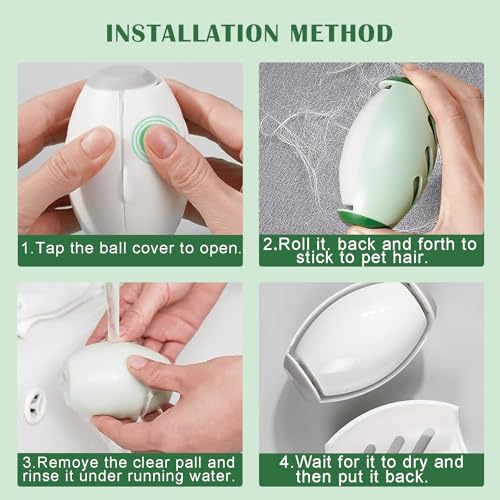 INSTALLATION METHOD

1.Tap the ball cover to open.

2.Roll it. back and forth to stick to pet hair.

3.Remoye the clear pall and rinse it under running water.

4.Wait for it to dry and then put it back.