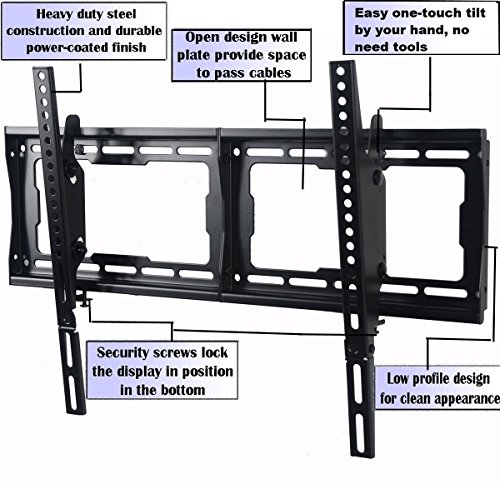 Heavy duty steel construction and durable power-coated finish

Open design wall plate provide space to pass cables

Easy one-touch tilt by your hand, no need tools

Security screws lock the display in position in the bottom

Low profile design for clean appearance