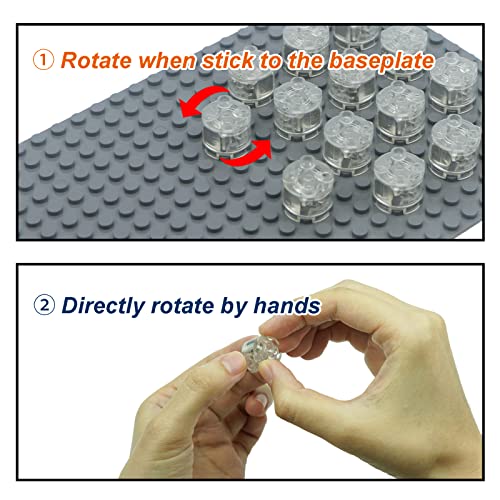 ① Rotate when stick to the baseplate

② Directly rotate by hands