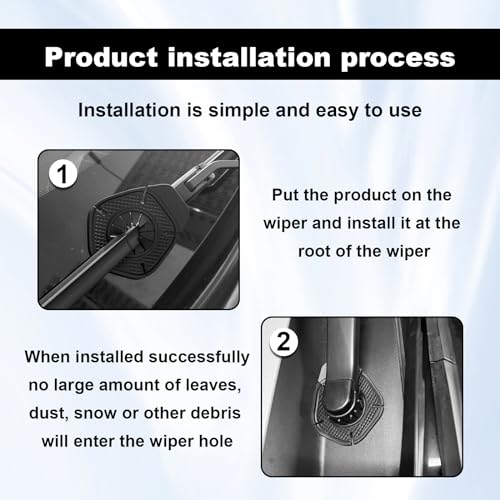 Product installation process

Installation is simple and easy to use

1

Put the product on the wiper and install it at the root of the wiper

2

When installed successfully no large amount of leaves, dust, snow or other debris will enter the wiper hole