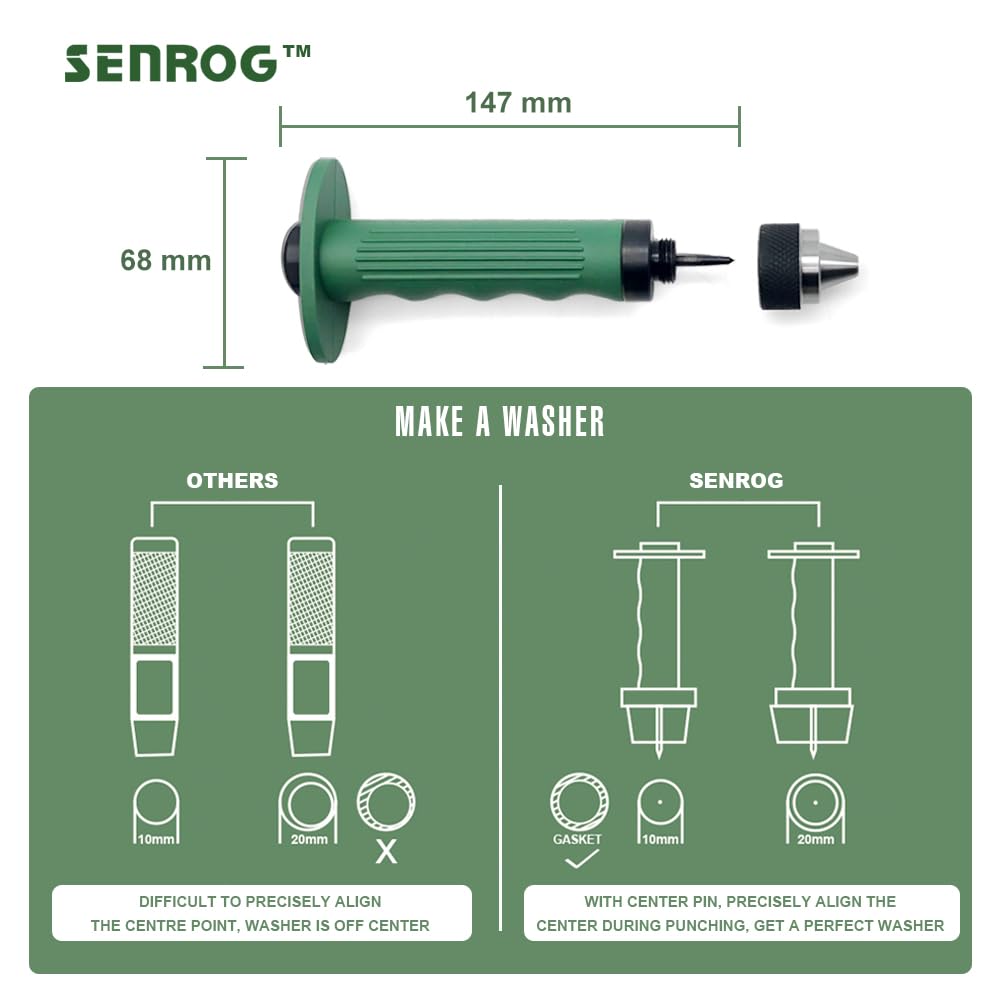 SENROG™

147 mm

68 mm

MAKE A WASHER

OTHERS

10mm

20mm

X

DIFFICULT TO PRECISELY ALIGN THE CENTRE POINT, WASHER IS OFF CENTER

SENROG

GASKET

10mm

20mm

WITH CENTER PIN, PRECISELY ALIGN THE CENTER DURING PUNCHING, GET A PERFECT WASHER