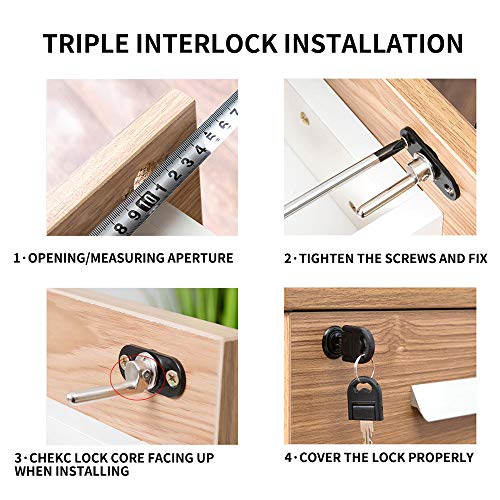 TRIPLE INTERLOCK INSTALLATION

8 9 10 1 2 3 4 5 6 7

1 · OPENING/MEASURING APERTURE

2 · TIGHTEN THE SCREWS AND FIX

3 · CHEKC LOCK CORE FACING UP WHEN INSTALLING

4 · COVER THE LOCK PROPERLY