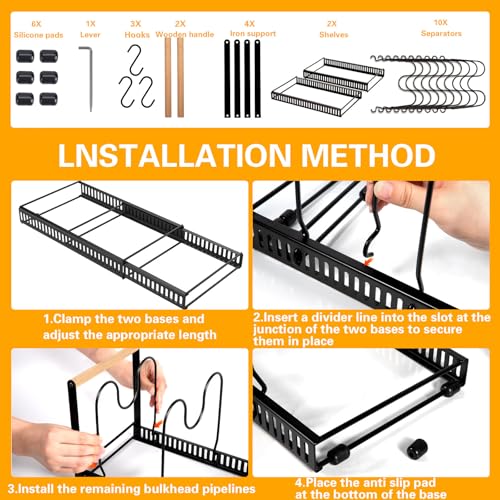 6X
Silicone pads

1X
Lever

3X
Hooks

2X
Wooden handle

4X
Iron support

2X
Shelves

10X
Separators

LNSTALLATION METHOD

1.Clamp the two bases and adjust the appropriate length

2.Insert a divider line into the slot at the junction of the two bases to secure them in place

3.Install the remaining bulkhead pipelines

4.Place the anti slip pad at the bottom of the base