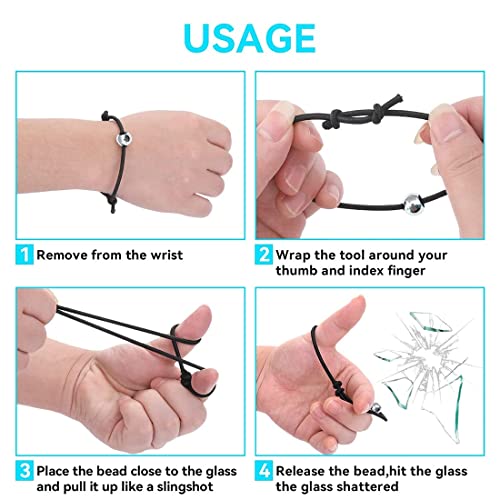 USAGE

1 Remove from the wrist

2 Wrap the tool around your thumb and index finger

3 Place the bead close to the glass and pull it up like a slingshot

4 Release the bead,hit the glass the glass shattered