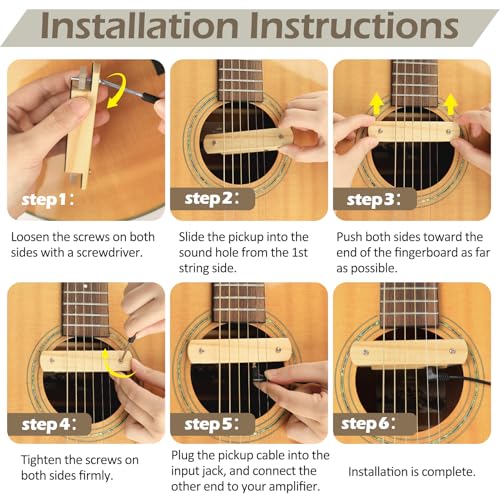 Installation Instructions

step1:

Loosen the screws on both sides with a screwdriver.

step2:

Slide the pickup into the sound hole from the 1st string side.

step3:

Push both sides toward the end of the fingerboard as far as possible.

step4:

Tighten the screws on both sides firmly.

step5:

Plug the pickup cable into the input jack, and connect the other end to your amplifier.

step6:

Installation is complete.