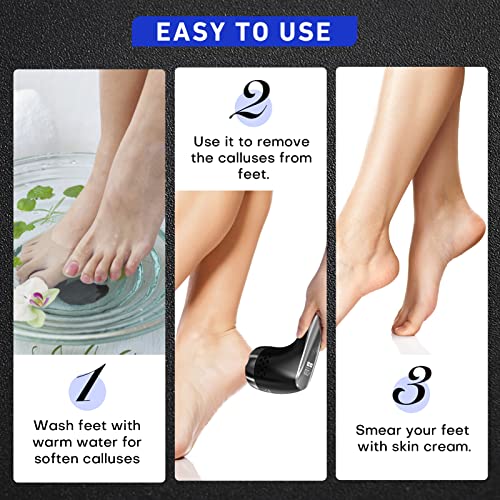 EASY TO USE

1

Wash feet with warm water for soften calluses

2

Use it to remove the calluses from feet.

3

Smear your feet with skin cream.