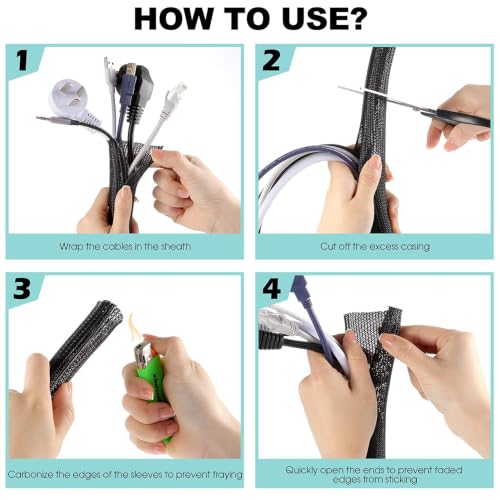 HOW TO USE?

1

Wrap the cables in the sheath

2

Cut off the excess casing

3

Carbonize the edges of the sleeves to prevent fraying

4

Quickly open the ends to prevent faded edges from sticking