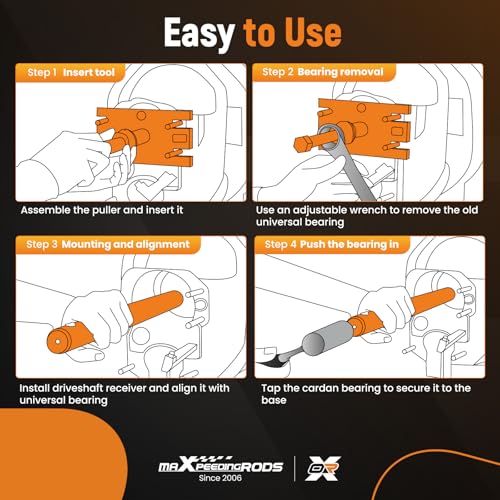 Easy to Use

Step 1 Insert tool

Assemble the puller and insert it

Step 2 Bearing removal

Use an adjustable wrench to remove the old universal bearing

Step 3 Mounting and alignment

Install driveshaft receiver and align it with universal bearing

Step 4 Push the bearing in

Tap the cardan bearing to secure it to the base

maXpeedingRODS
Since 2006

OR