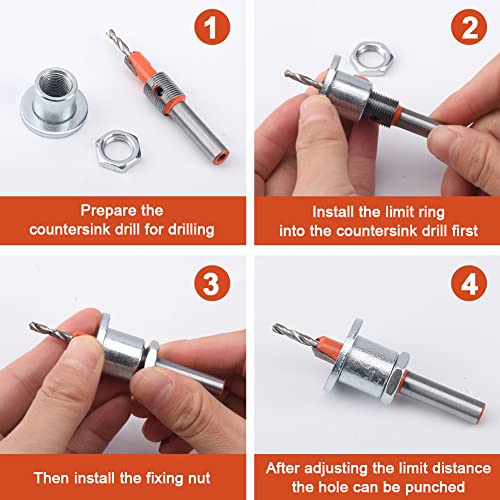 1

Prepare the countersink drill for drilling

2

Install the limit ring into the countersink drill first

3

Then install the fixing nut

4

After adjusting the limit distance the hole can be punched