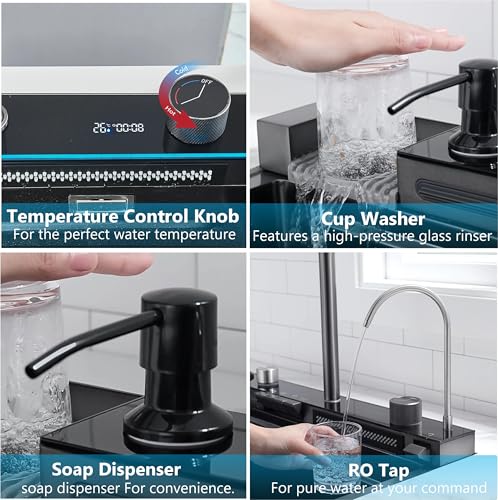 Cold
OFF
Hot
26°C 00:08

Temperature Control Knob
For the perfect water temperature

Cup Washer
Features a high-pressure glass rinser

Soap Dispenser
soap dispenser For convenience.

RO Tap
For pure water at your command