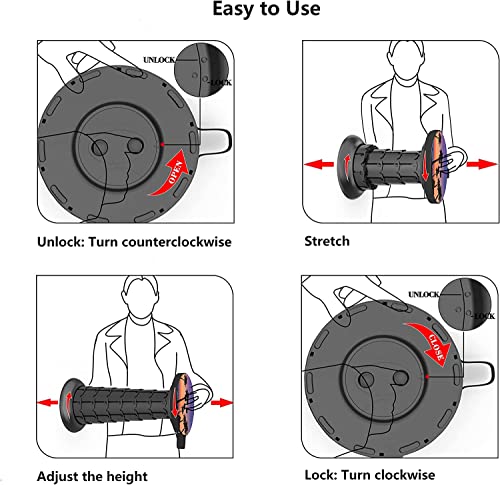 Easy to Use

UNLOCK
LOCK
OPEN

Unlock: Turn counterclockwise

Stretch

Adjust the height

UNLOCK
LOCK
CLOSE

Lock: Turn clockwise