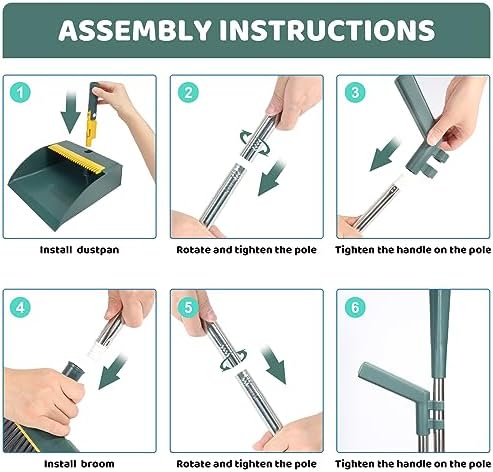 ASSEMBLY INSTRUCTIONS

1

Install dustpan

2

Rotate and tighten the pole

3

Tighten the handle on the pole

4

Install broom

5

Rotate and tighten the pole

6

Tighten the handle on the pole