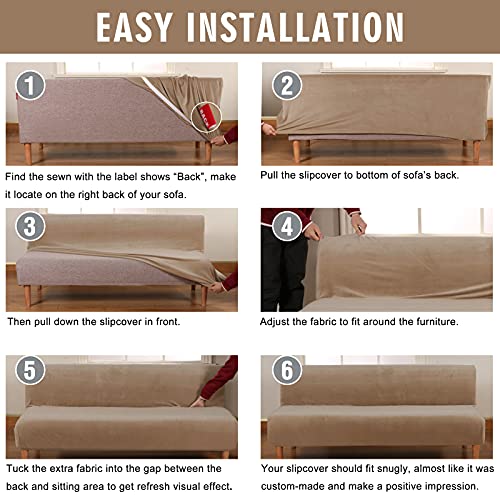 EASY INSTALLATION

1

Find the sewn with the label shows "Back", make it locate on the right back of your sofa.

2

Pull the slipcover to bottom of sofa's back.

3

Then pull down the slipcover in front.

4

Adjust the fabric to fit around the furniture.

5

Tuck the extra fabric into the gap between the back and sitting area to get refresh visual effect.

6

Your slipcover should fit snugly, almost like it was custom-made and make a positive impression.