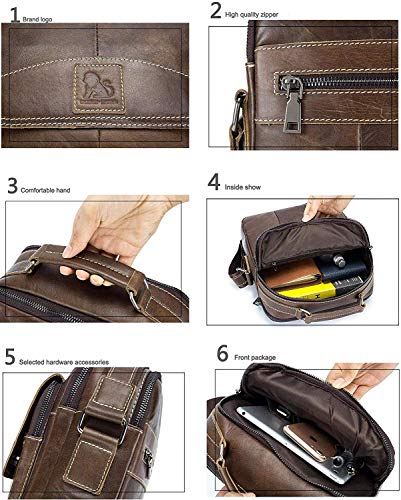 1 Brand logo

2 High quality zipper

3 Comfortable hand

4 Inside show

5 Selected hardware accessories

6 Front package