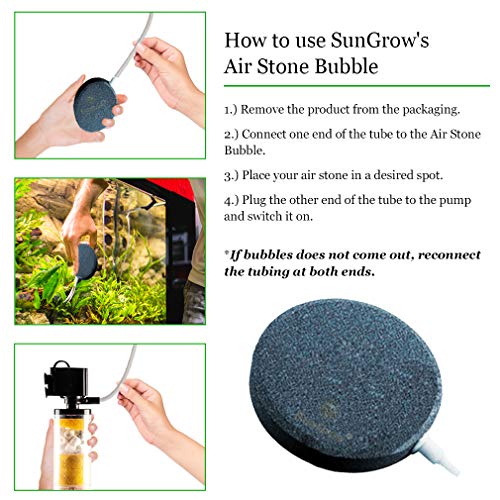 How to use SunGrow's Air Stone Bubble

1.) Remove the product from the packaging.

2.) Connect one end of the tube to the Air Stone Bubble.

3.) Place your air stone in a desired spot.

4.) Plug the other end of the tube to the pump and switch it on.

*If bubbles does not come out, reconnect the tubing at both ends.