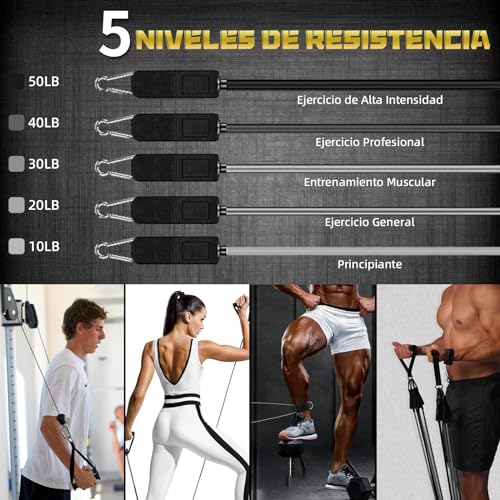 5 NIVELES DE RESISTENCIA

50LB
Ejercicio de Alta Intensidad

40LB
Ejercicio Profesional

30LB
Entrenamiento Muscular

20LB
Ejercicio General

10LB
Principiante