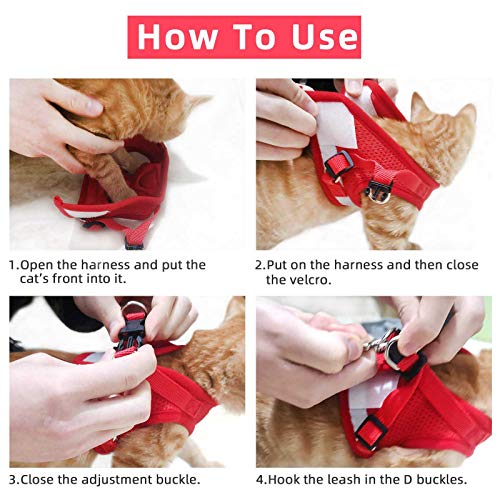 How To Use

1.Open the harness and put the cat's front into it.

2.Put on the harness and then close the velcro.

3.Close the adjustment buckle.

4.Hook the leash in the D buckles.