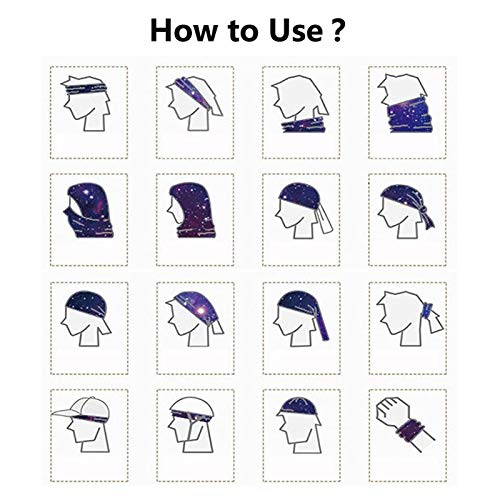 How to Use ?