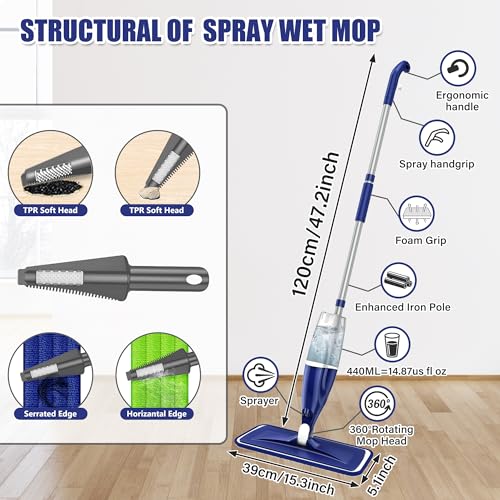 STRUCTURAL OF SPRAY WET MOP

TPR Soft Head

TPR Soft Head

Serrated Edge

Horizantal Edge

120cm/47.2inch

Ergonomic handle

Spray handgrip

Foam Grip

Enhanced Iron Pole

440ML=14.87us fl oz

Sprayer

360°

360°Rotating Mop Head

39cm/15.3inch

5.1inch