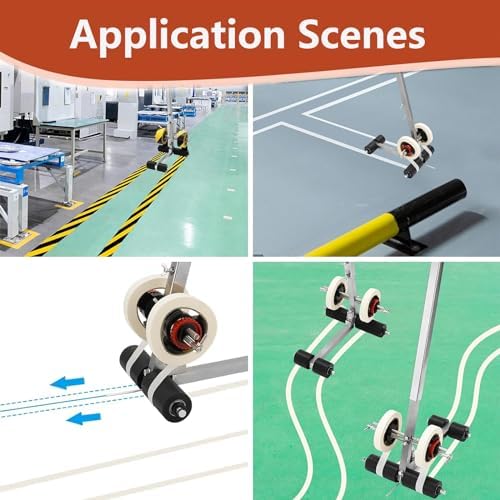 Application Scenes