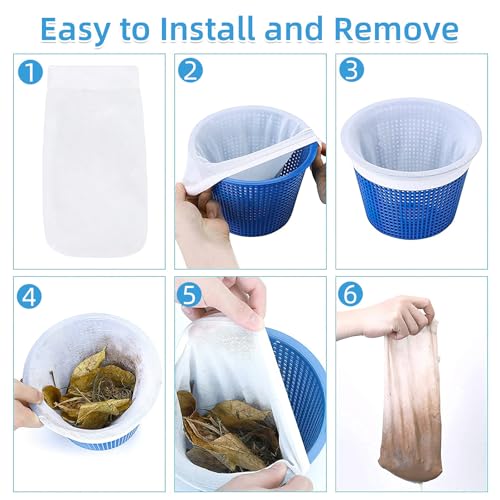 Easy to Install and Remove

1

2

3

4

5

6