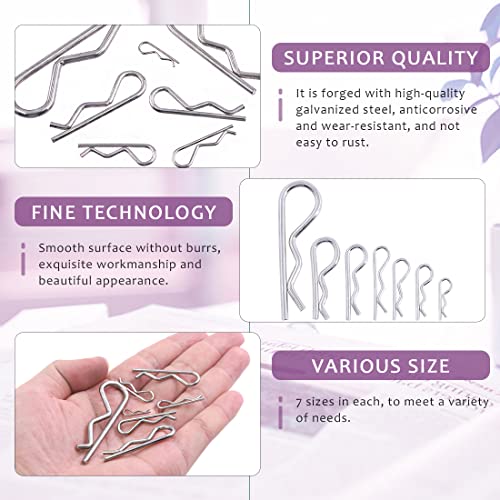 SUPERIOR QUALITY

It is forged with high-quality galvanized steel, anticorrosive and wear-resistant, and not easy to rust.

FINE TECHNOLOGY

Smooth surface without burrs, exquisite workmanship and beautiful appearance.

VARIOUS SIZE

7 sizes in each, to meet a variety of needs.