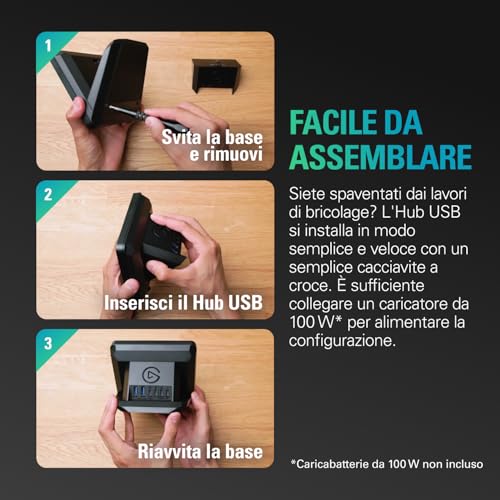 1

Svita la base e rimuovi

2

Inserisci il Hub USB

3

Riavvita la base

FACILE DA ASSEMBLARE

Siete spaventati dai lavori di bricolage? L'Hub USB si installa in modo semplice e veloce con un semplice cacciavite a croce. È sufficiente collegare un caricatore da 100 W* per alimentare la configurazione.

*Caricabatterie da 100 W non incluso