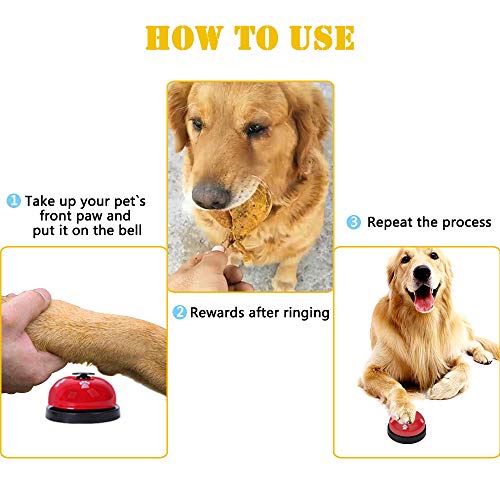 HOW TO USE

1 Take up your pet`s front paw and put it on the bell

2 Rewards after ringing

3 Repeat the process